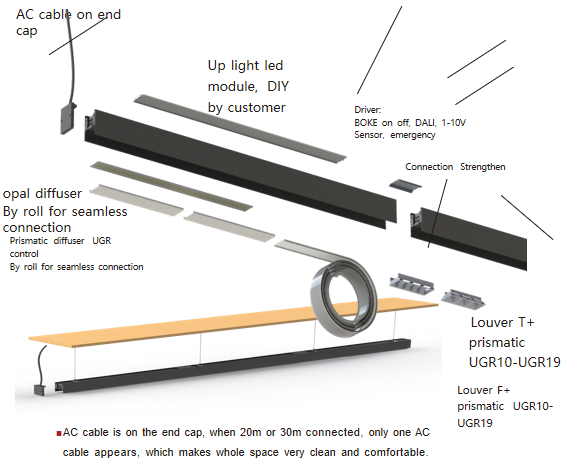 AC cable on end cap

Up light led module, DIY by customer

Driver:
BOKE on off, DALI, 1-10V
Sensor, emergency

Connection Strengthen

opal diffuser
By roll for seamless connection

Prismatic diffuser UGR control
By roll for seamless connection

Louver T+ prismatic UGR10-UGR19

Louver F+ prismatic UGR10-UGR19

■AC cable is on the end cap, when 20m or 30m connected, only one AC cable appears, which makes whole space very clean and comfortable.